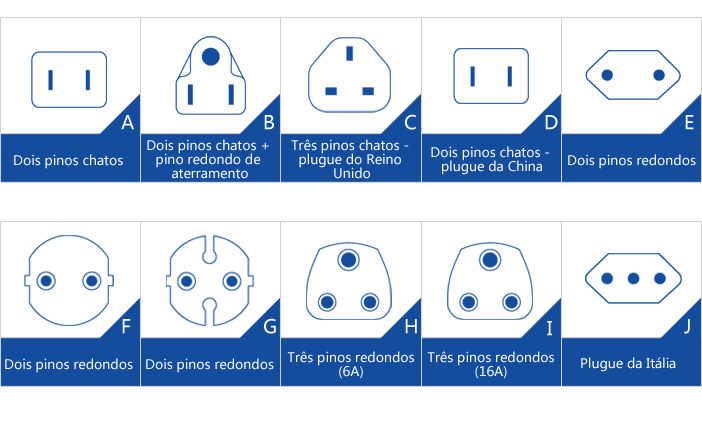 A
Dois pinos chatos

B
Dois pinos chatos + pino redondo de aterramento

C
Três pinos chatos - plugue do Reino Unido

D
Dois pinos chatos - plugue da China

E
Dois pinos redondos

F
Dois pinos redondos

G
Dois pinos redondos

H
Três pinos redondos (6A)

I
Três pinos redondos (16A)

J
Plugue da Itália